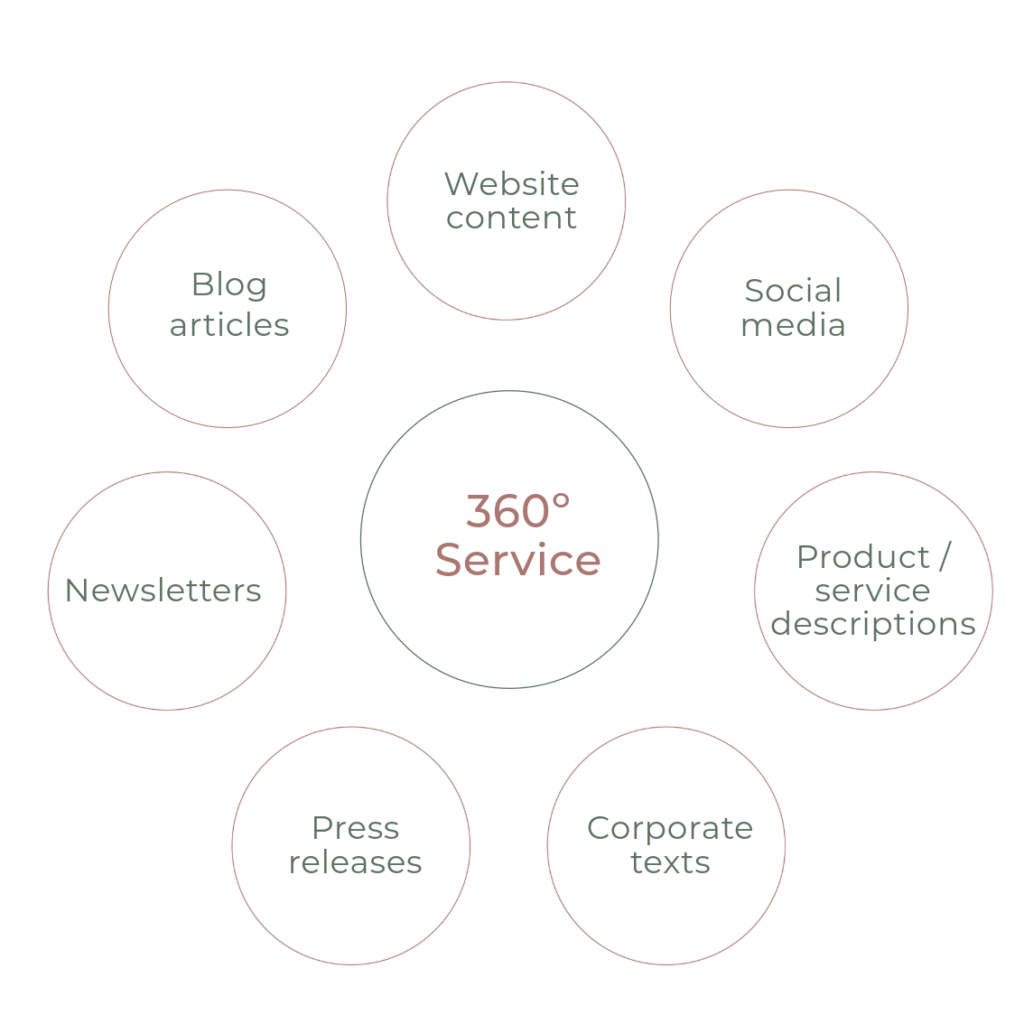 Website content

Blog articles

Social media

360° Service

Newsletters

Product / service descriptions

Press releases

Corporate texts